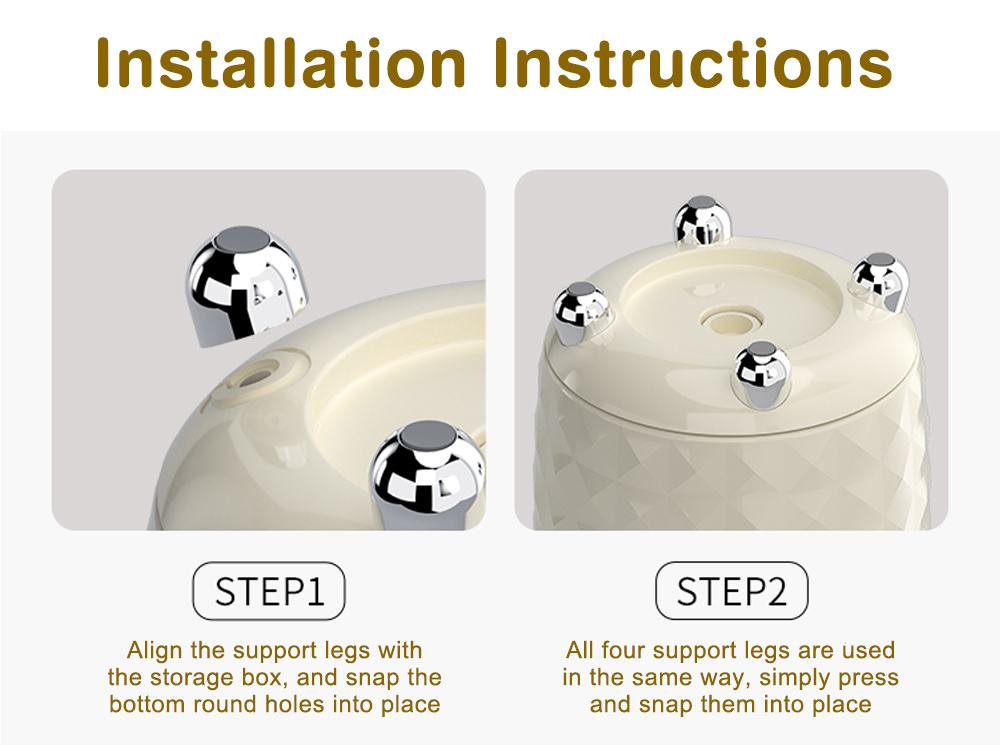 Installation Instructions

STEP1

Align the support legs with the storage box, and snap the bottom round holes into place

STEP2

All four support legs are used in the same way, simply press and snap them into place